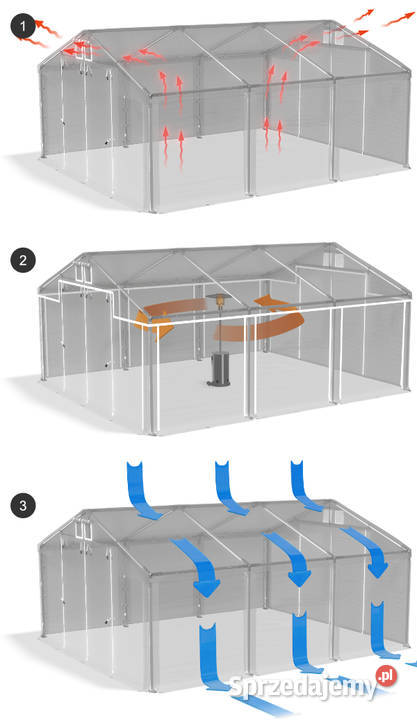 1

2

3

Sprzedajemy.pl