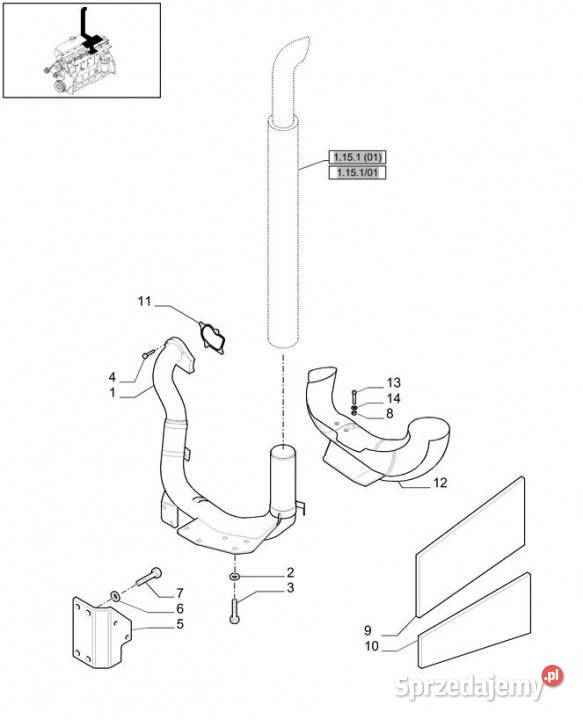 1.15.1 (01)
1.15.1/01

11
4
1
13
14
8
12
2
3
7
6
5
9
10

Sprzedajemy.pl