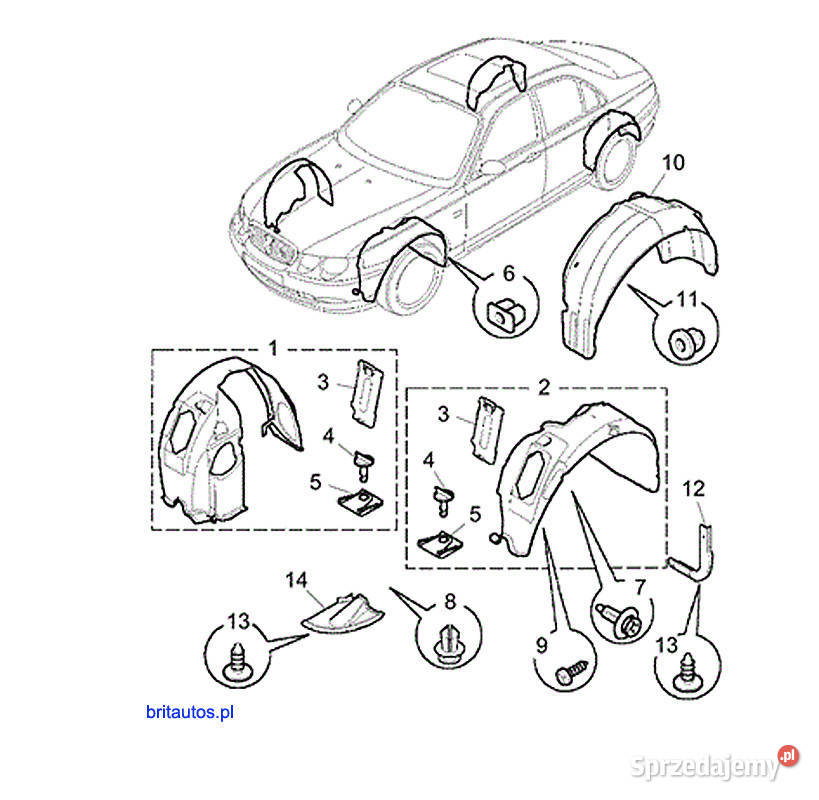 10
6
11
1
3
4
5
2
3
4
5
12
14
8
7
13
9
13
britautos.pl
Sprzedajemy.pl