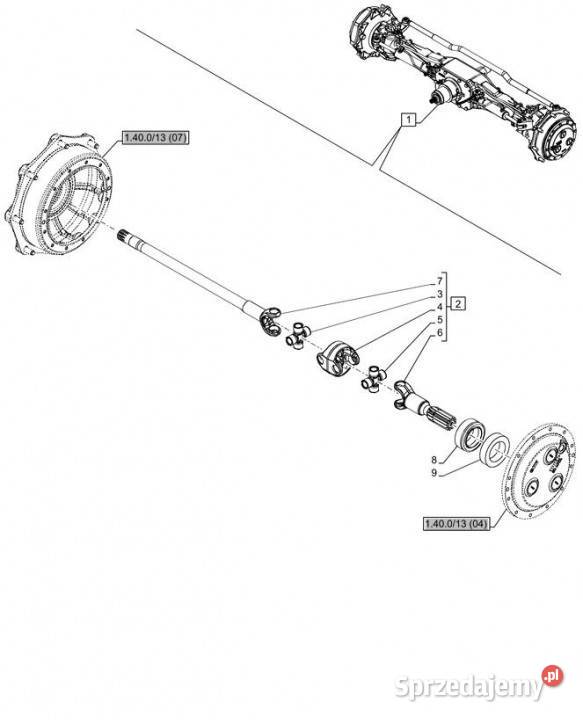 1

1.40.0/13 (07)

7
3
4
5
6

2

8
9

1.40.0/13 (04)

Sprzedajemy.pl