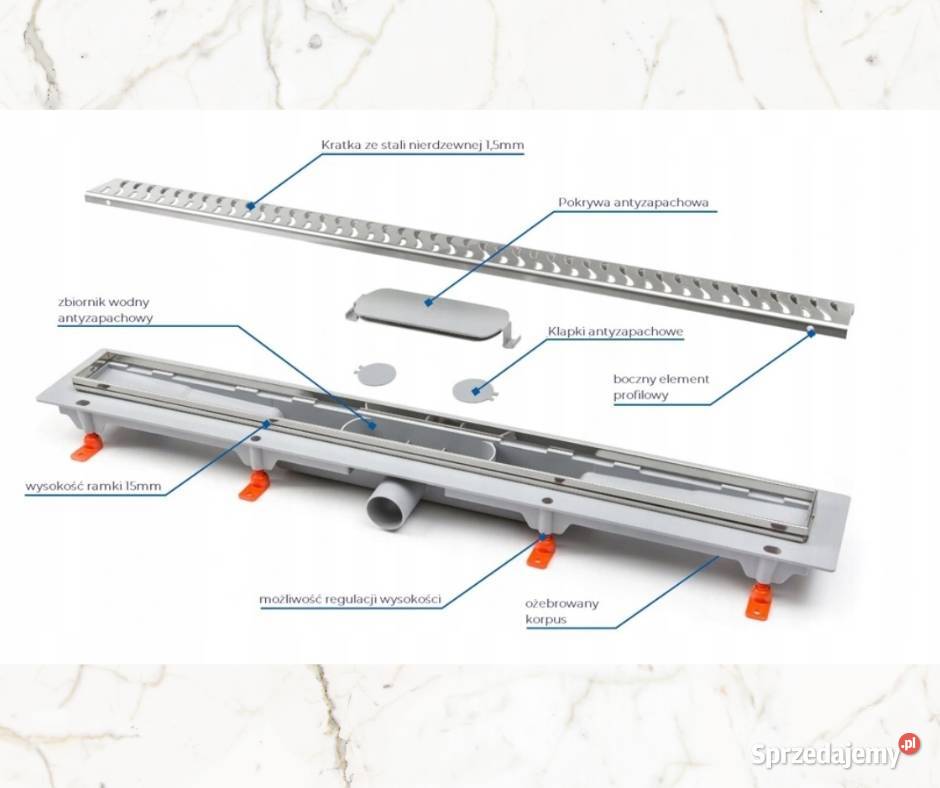 Kratka ze stali nierdzewnej 1,5mm

Pokrywa antyzapachowa

zbiornik wodny antyzapachowy

Klapki antyzapachowe

boczny element profilowy

wysokość ramki 15mm

możliwość regulacji wysokości

ożebrowany korpus

Sprzedajemy.pl