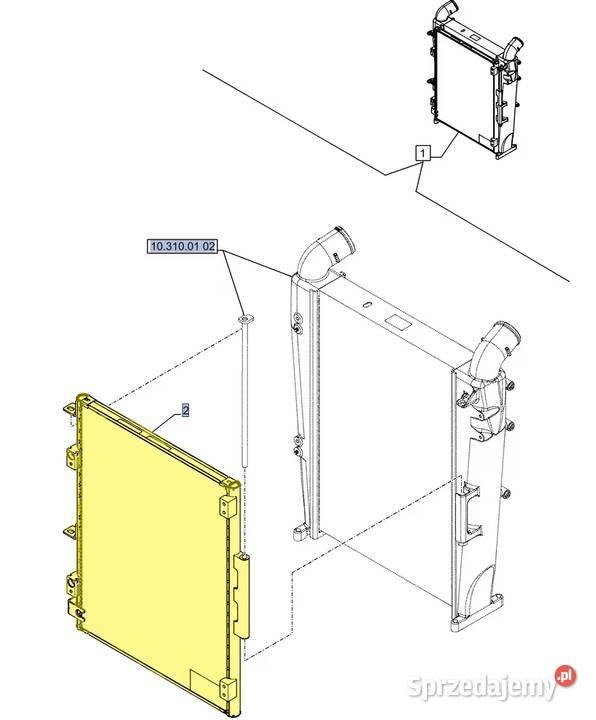 1

10.310.01 02

2

Sprzedajemy.pl