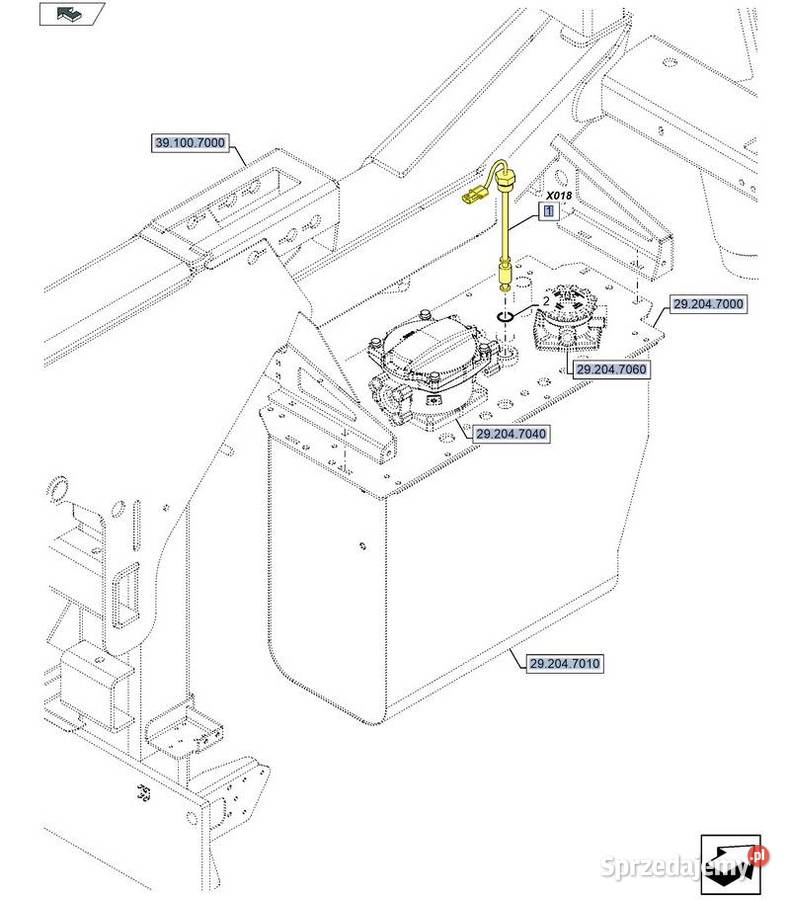 39.100.7000

X018

1

2

29.204.7000

29.204.7060

29.204.7040

29.204.7010

Sprzedajemy.pl