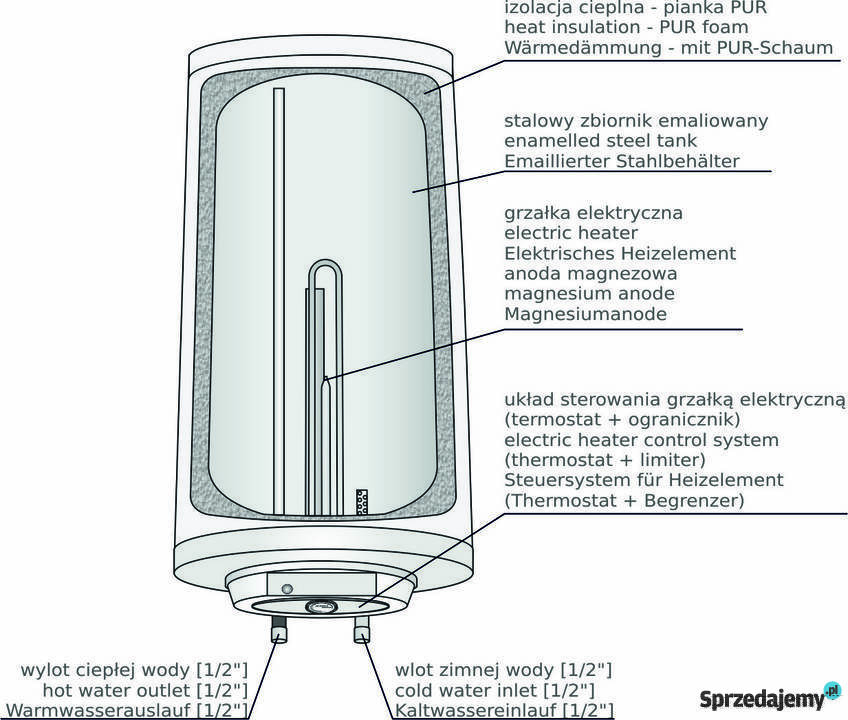 izolacja cieplna - pianka PUR
heat insulation - PUR foam
Wärmedämmung - mit PUR-Schaum

stalowy zbiornik emaliowany
enamelled steel tank
Emaillierter Stahlbehälter

grzałka elektryczna
electric heater
Elektrisches Heizelement
anoda magnezowa
magnesium anode
Magnesiumanode

układ sterowania grzałką elektryczną
(termostat + ogranicznik)
electric heater control system
(thermostat + limiter)
Steuersystem für Heizelement
(Thermostat + Begrenzer)

wylot ciepłej wody [1/2"]
hot water outlet [1/2"]
Warmwasserauslauf [1/2"]

wlot zimnej wody [1/2"]
cold water inlet [1/2"]
Kaltwassereinlauf [1/2"]

Sprzedajemy.pl