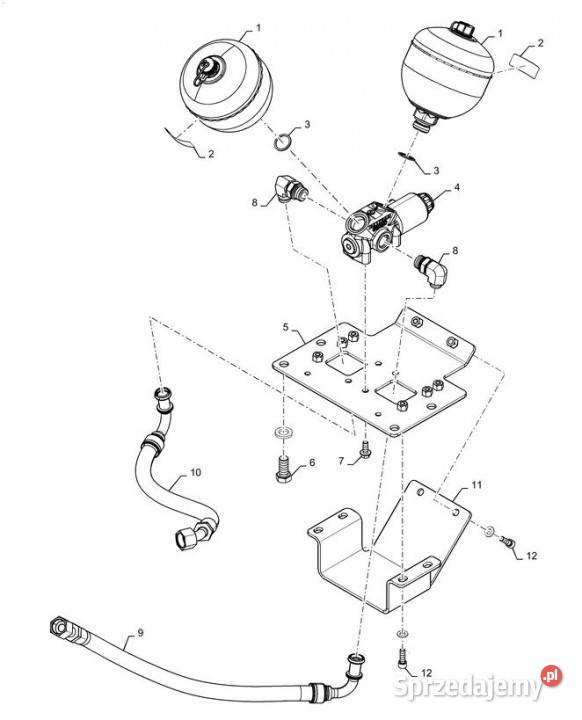 1
1
2
2
3
3
4
8
8
5
6
7
10
11
12
9
12
Sprzedajemy.pl