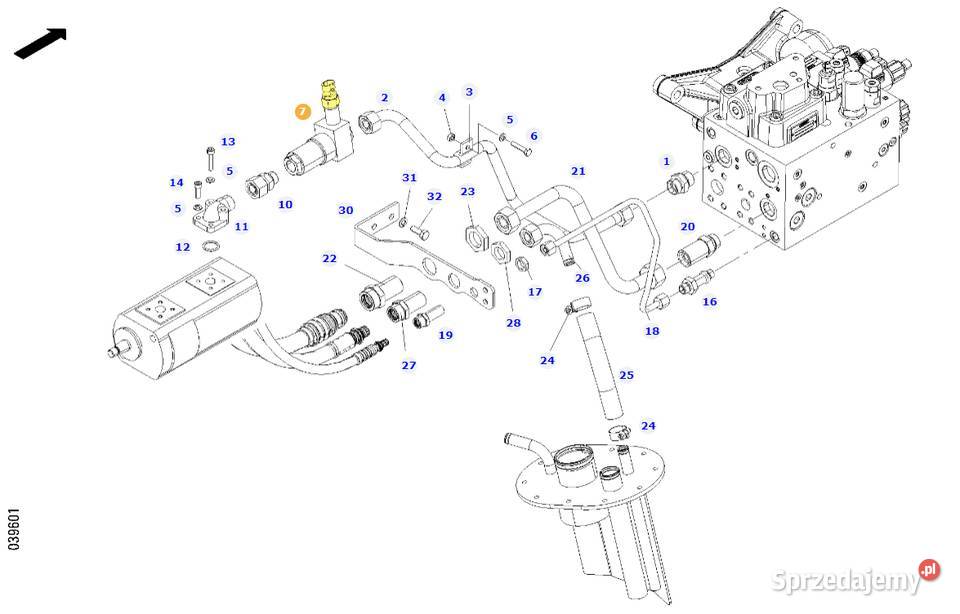 7
2
4
3
5
6
13
5
14
5
10
11
12
31
32
30
23
21
1
20
22
26
17
28
16
18
19
27
24
25
24
039601
Sprzedajemy.pl