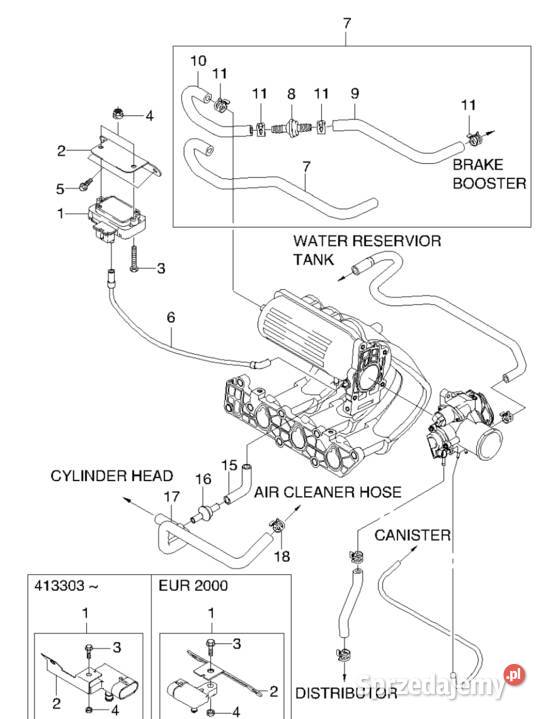 7

10
11
11
8
11
9
11
BRAKE
BOOSTER
7

4
2
5
1
3

WATER RESERVIOR
TANK

6

CYLINDER HEAD
16
15
17
AIR CLEANER HOSE
18

CANISTER

413303 ~
1
3
2
4

EUR 2000
1
3
2
4

DISTRIBUTOR

Sprzedajemy.pl