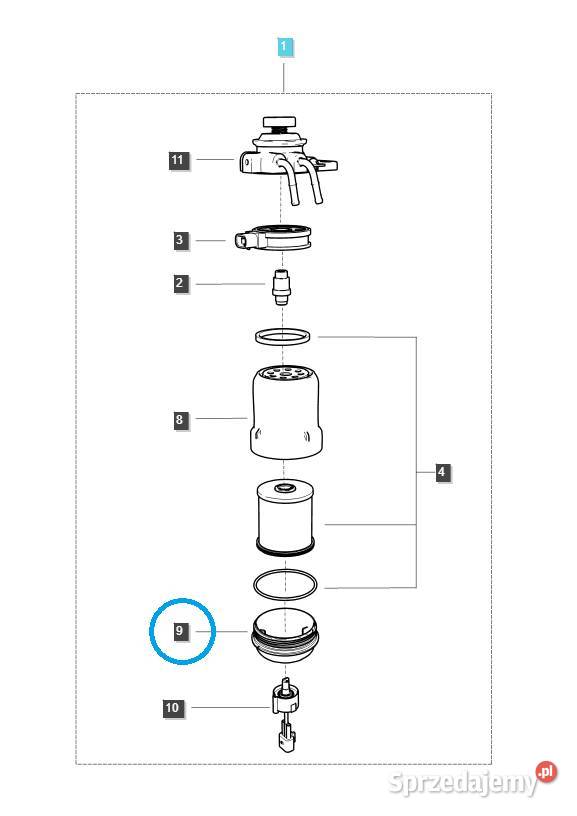 1
11
3
2
8
4
9
10
Sprzedajemy.pl