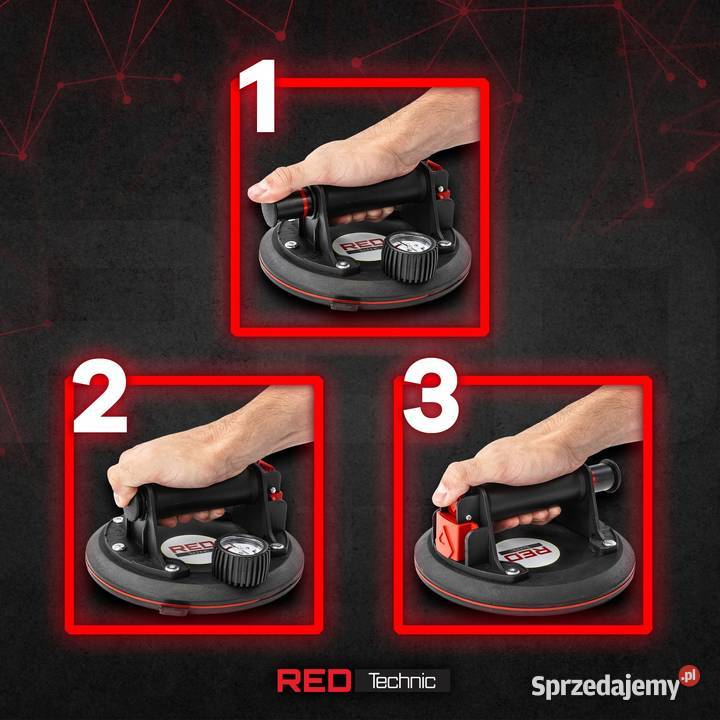 1

RED

2

RED

3

RED

RED Technic

Sprzedajemy.pl