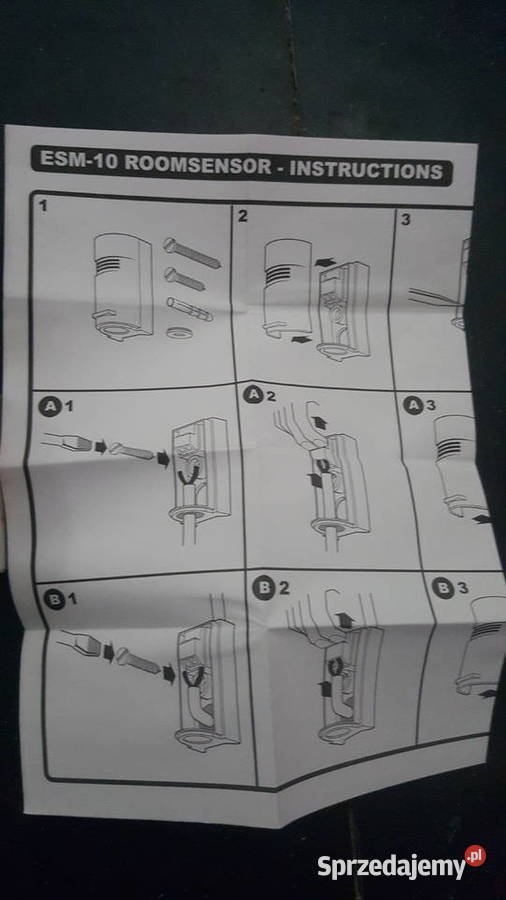 ESM-10 ROOMSENSOR - INSTRUCTIONS

1

2

3

A 1

A 2

A 3

B 1

B 2

B 3

Sprzedajemy.pl