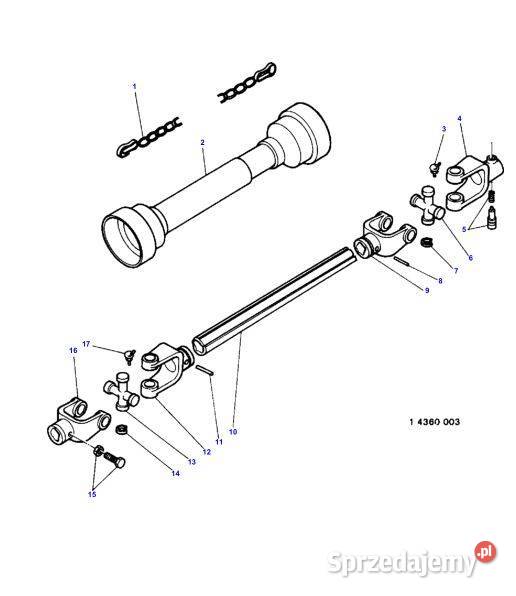 1
2
3
4
5
6
7
8
9
10
11
12
13
14
15
16
17
1 4360 003
Sprzedajemy.pl