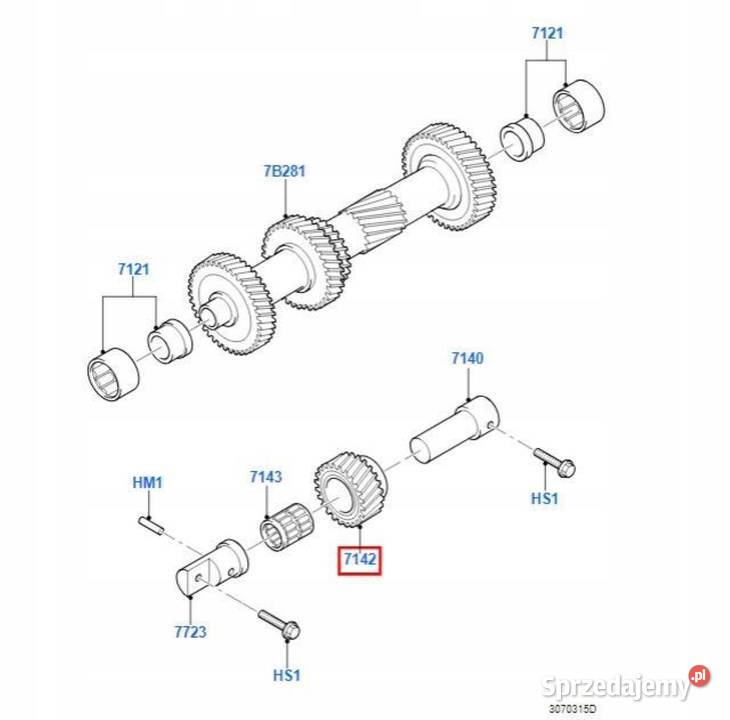 7121

7B281

7121

7140

HM1

7143

HS1

7142

7723

HS1

Sprzedajemy.pl

3070315D