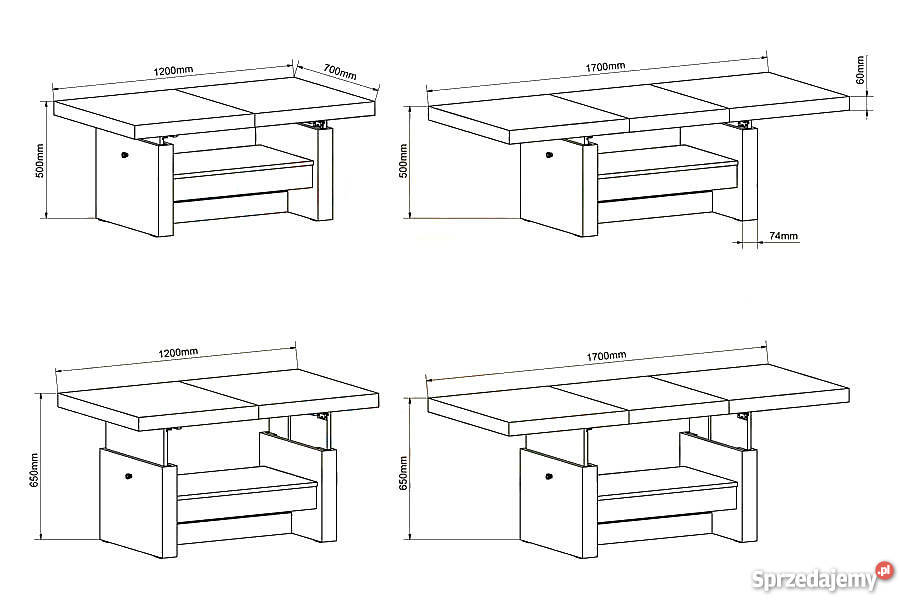 1200mm
700mm
500mm
1700mm
60mm
500mm
74mm
1200mm
650mm
1700mm
650mm
Sprzedajemy.pl