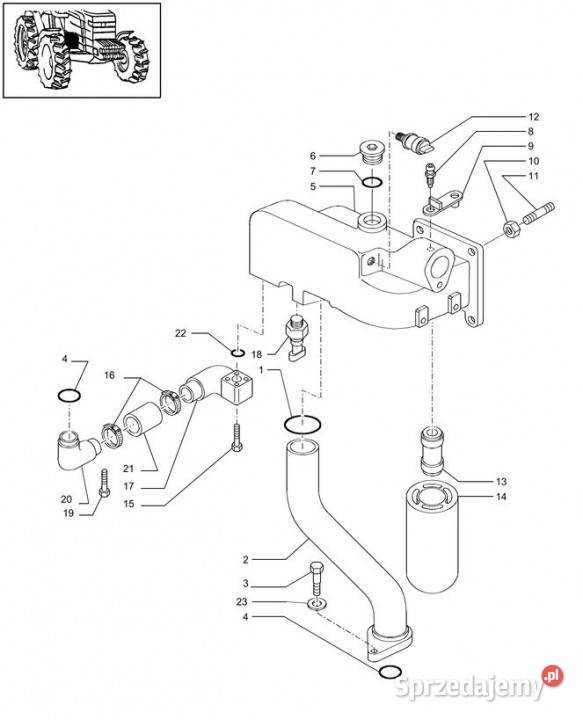 12
8
9
10
11
6
7
5
22
18
1
4
16
21
17
15
20
19
13
14
2
3
23
4
Sprzedajemy.pl