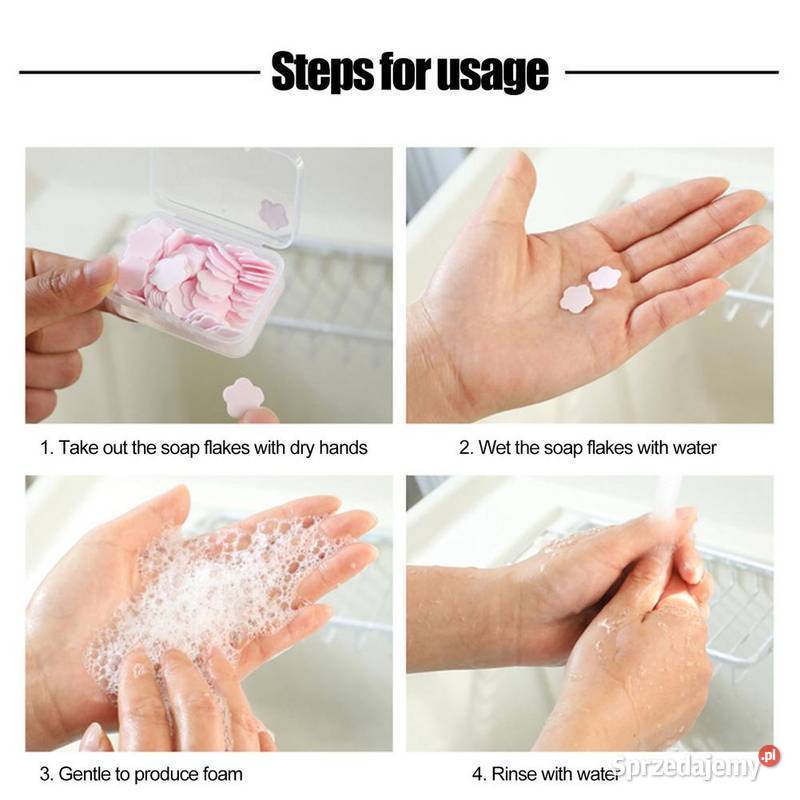 Steps for usage

1. Take out the soap flakes with dry hands

2. Wet the soap flakes with water

3. Gentle to produce foam

4. Rinse with water

Sprzedajemy.pl