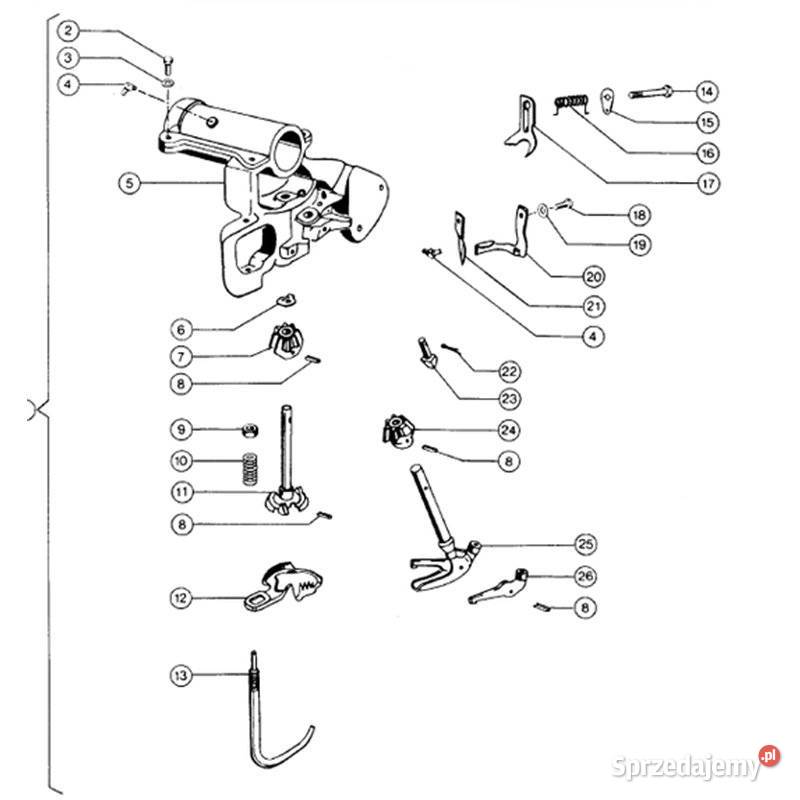 2
3
4
5
6
7
8
9
10
11
8
12
13
14
15
16
17
18
19
20
21
4
22
23
24
8
25
26
8
Sprzedajemy.pl