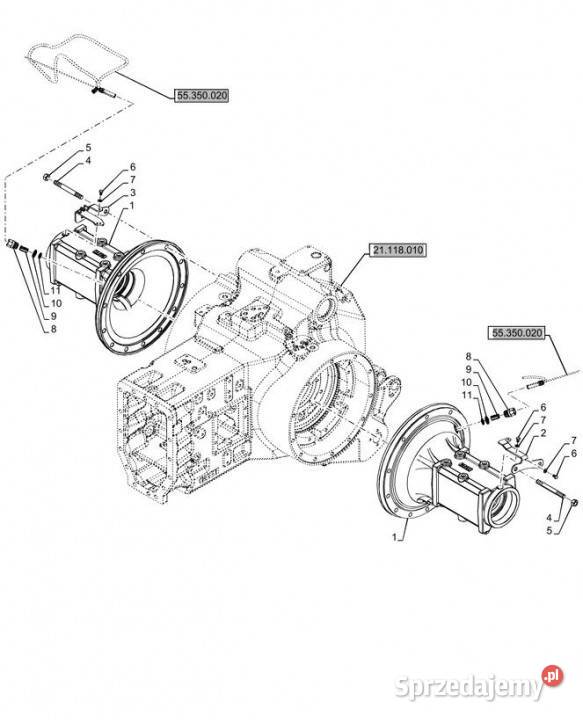 55.350.020

5
4
6
7
3
1

11
10
9
8

21.118.010

55.350.020

8
9
10
11
6
7
2
7
6
4
5
1

Sprzedajemy.pl