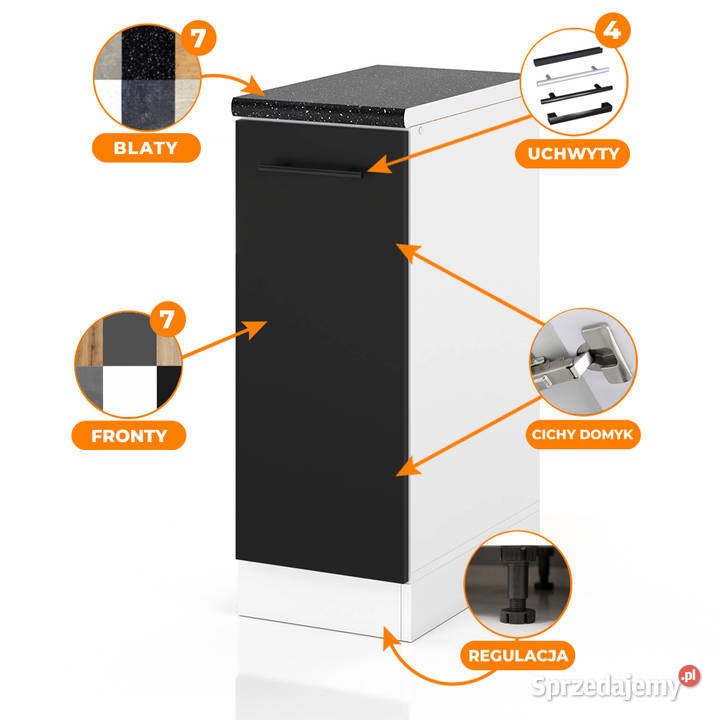 7
BLATY

4
UCHWYTY

7
FRONTY

CICHY DOMYK

REGULACJA

Sprzedajemy.pl