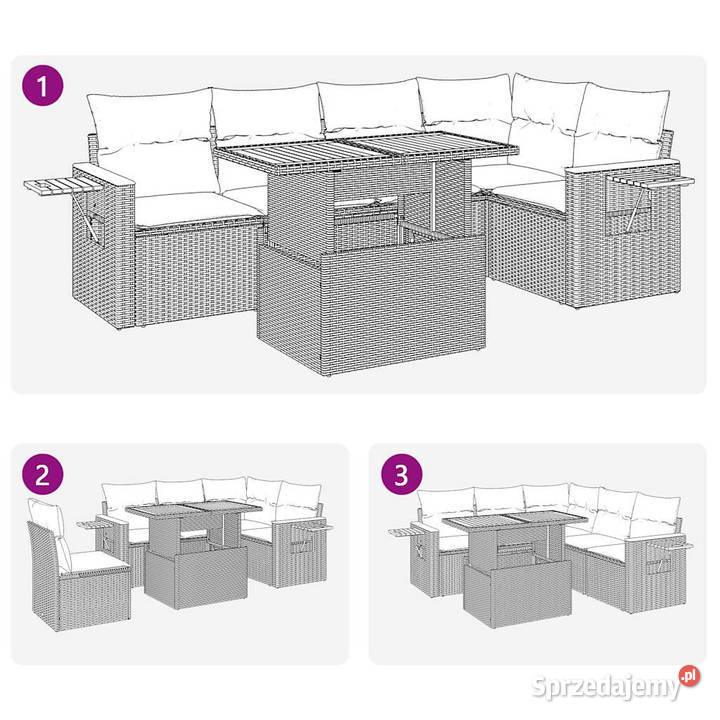 1

2

3

Sprzedajemy.pl