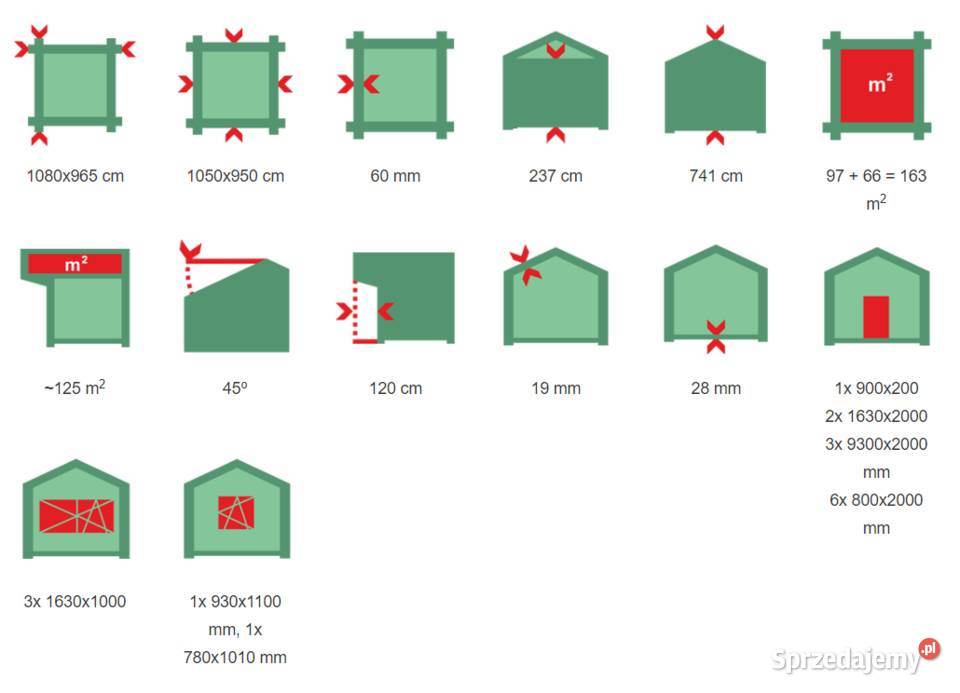 1080x965 cm

1050x950 cm

60 mm

237 cm

741 cm

$m^2$

97 + 66 = 163 $m^2$

$m^2$

~125 $m^2$

45º

120 cm

19 mm

28 mm

1x 900x200
2x 1630x2000
3x 9300x2000 mm
6x 800x2000 mm

3x 1630x1000

1x 930x1100 mm, 1x 780x1010 mm

Sprzedajemy.pl