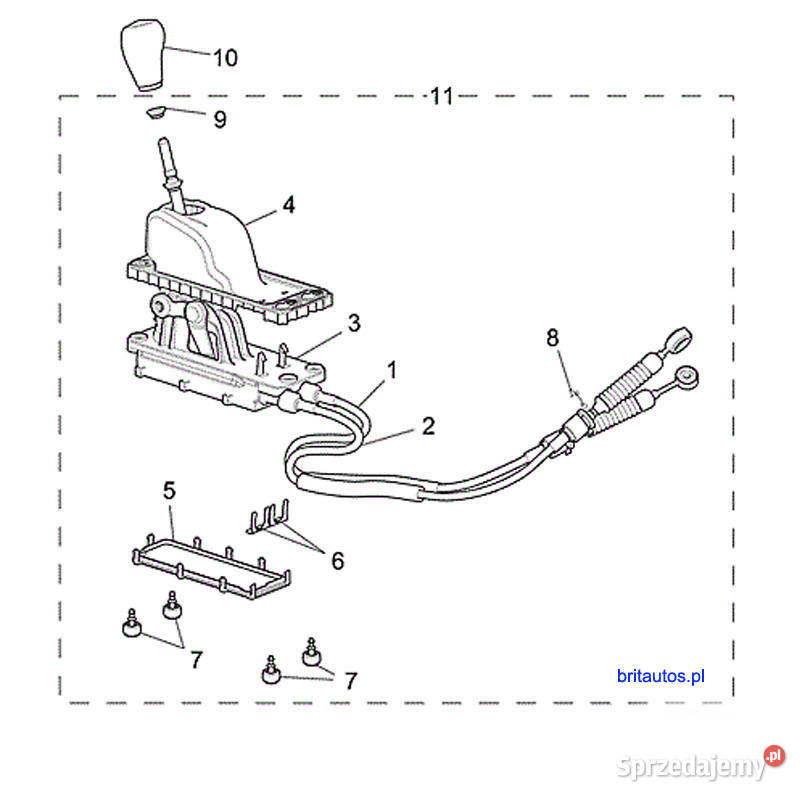 10
11
9
4
3
8
1
2
5
6
7
7
britautos.pl
Sprzedajemy.pl