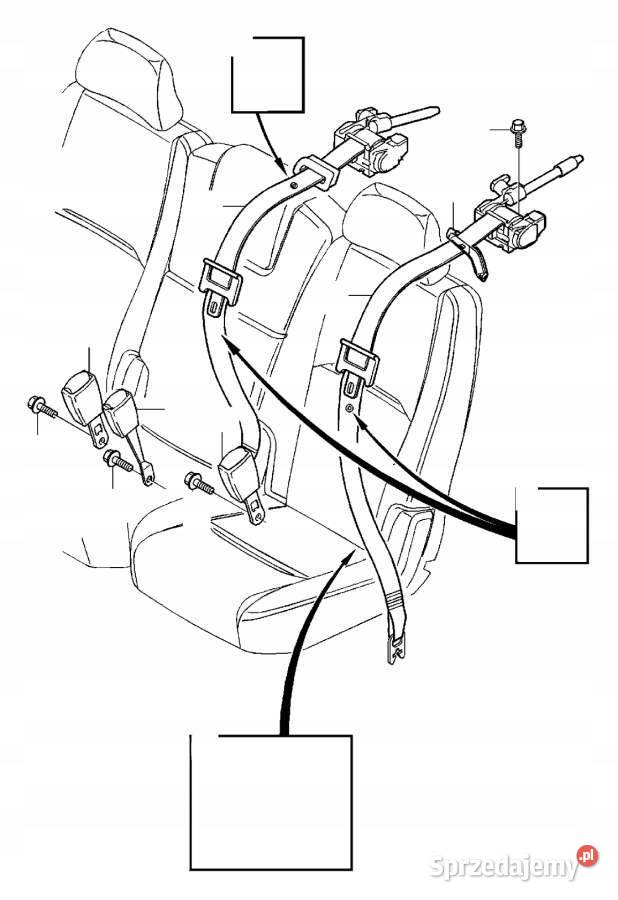 Sprzedajemy.pl