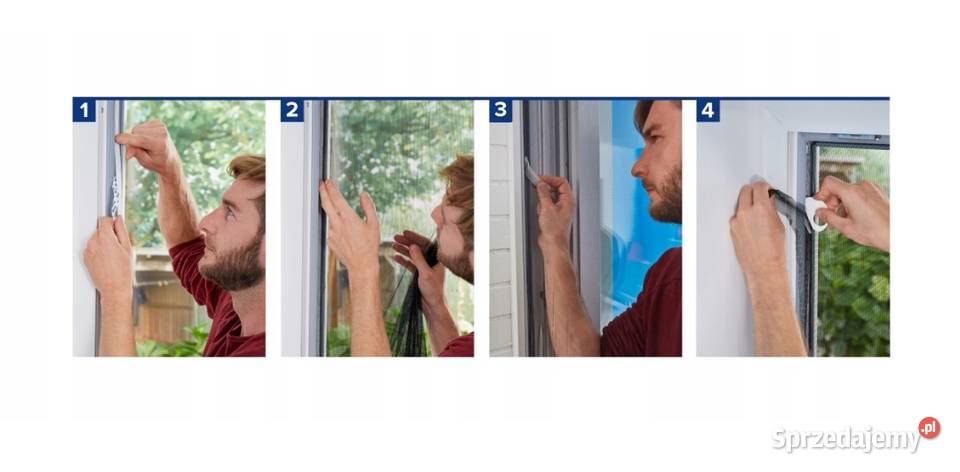 1
2
3
4
Sprzedajemy.pl