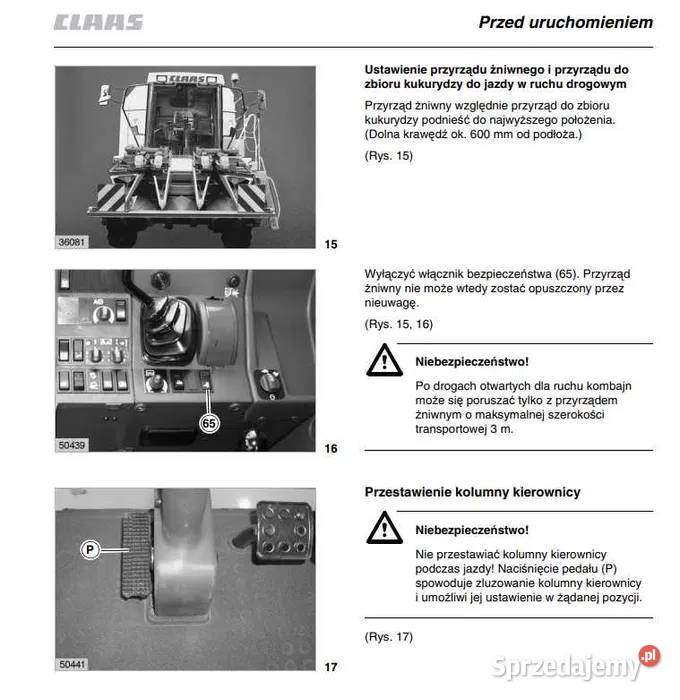 CLAAS

Przed uruchomieniem

CLAAS

36081

15

Ustawienie przyrządu żniwnego i przyrządu do zbioru kukurydzy do jazdy w ruchu drogowym

Przyrząd żniwny względnie przyrząd do zbioru kukurydzy podnieść do najwyższego położenia. (Dolna krawędź ok. 600 mm od podłoża.)

(Rys. 15)

65

50439

16

Wyłączyć włącznik bezpieczeństwa (65). Przyrząd żniwny nie może wtedy zostać opuszczony przez nieuwagę.

(Rys. 15, 16)

Niebezpieczeństwo!

Po drogach otwartych dla ruchu kombajn może się poruszać tylko z przyrządem żniwnym o maksymalnej szerokości transportowej 3 m.

P

50441

17

Przestawienie kolumny kierownicy

Niebezpieczeństwo!

Nie przestawiać kolumny kierownicy podczas jazdy! Naciśnięcie pedału (P) spowoduje zluzowanie kolumny kierownicy i umożliwi jej ustawienie w żądanej pozycji.

(Rys. 17)

Sprzedajemy.pl