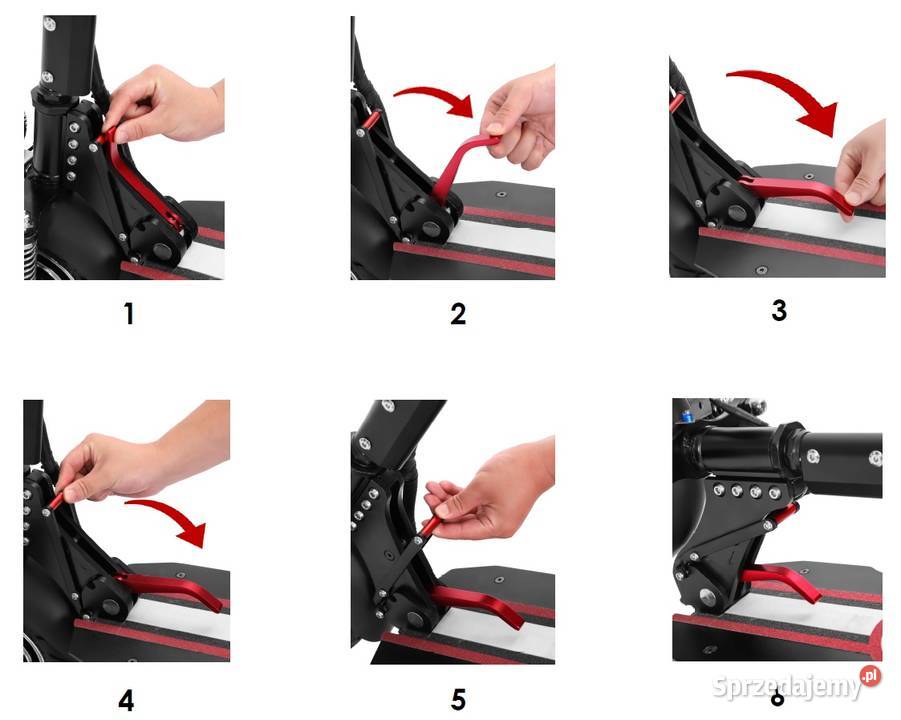 1

2

3

4

5

6

Sprzedajemy.pl