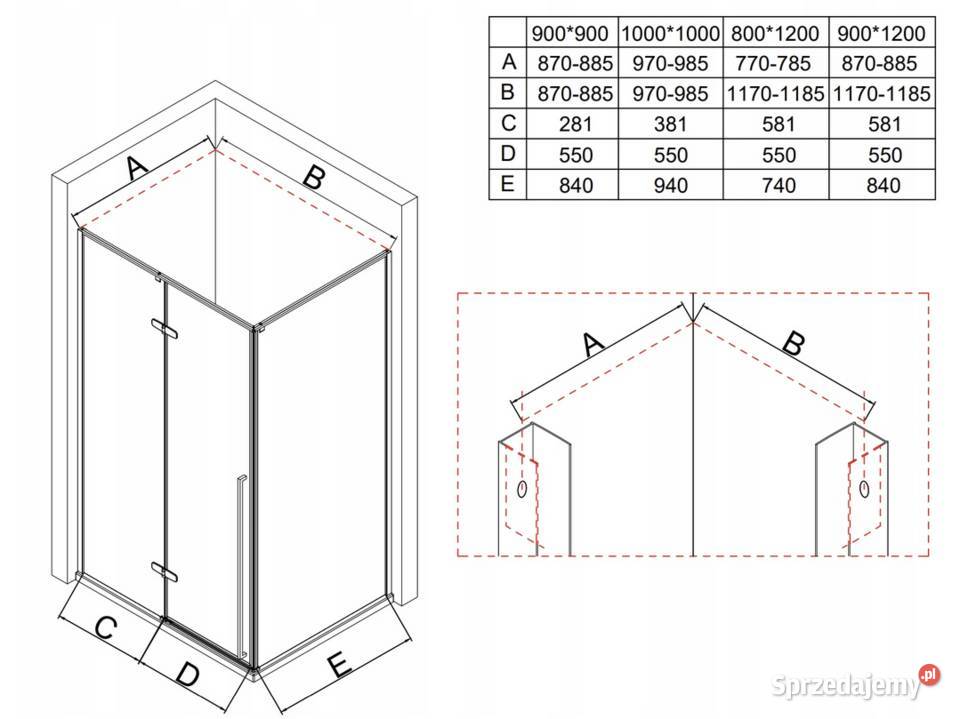 |   | 900*900 | 1000*1000 | 800*1200 | 900*1200 |
|---|---|---|---|---|
| A | 870-885 | 970-985 | 770-785 | 870-885 |
| B | 870-885 | 970-985 | 1170-1185 | 1170-1185 |
| C | 281 | 381 | 581 | 581 |
| D | 550 | 550 | 550 | 550 |
| E | 840 | 940 | 740 | 840 |

A
B
C
D
E

A
B

Sprzedajemy.pl