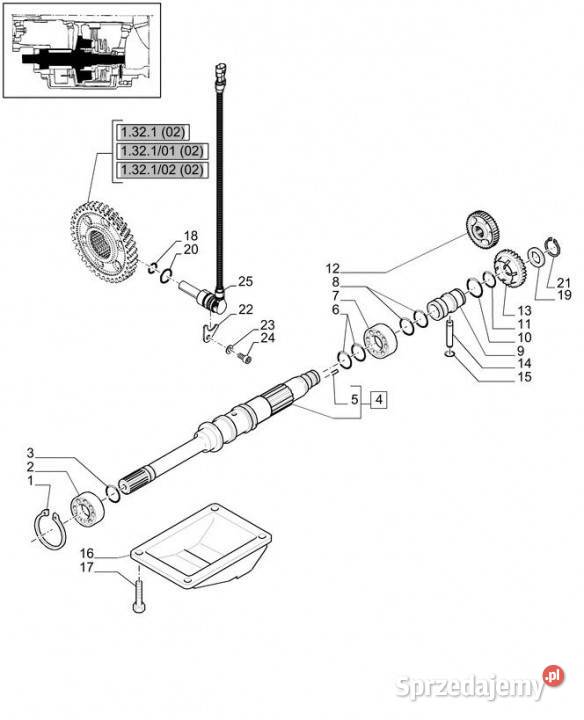 1.32.1 (02)
1.32.1/01 (02)
1.32.1/02 (02)

18
20
25
22
23
24

12
8
7
6
21
19
13
11
10
9
14
15
5
4

3
2
1
16
17

Sprzedajemy.pl