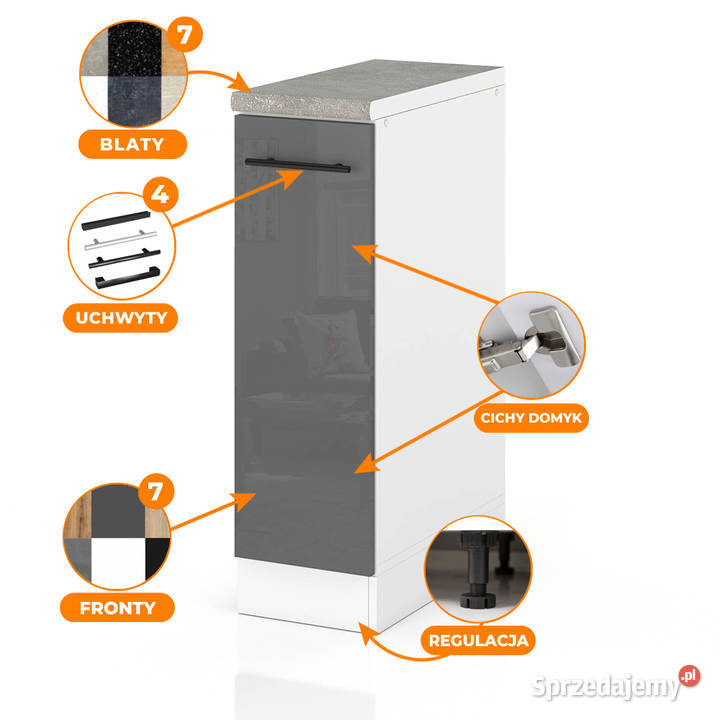 7
BLATY
4
UCHWYTY
CICHY DOMYK
7
FRONTY
REGULACJA
Sprzedajemy.pl