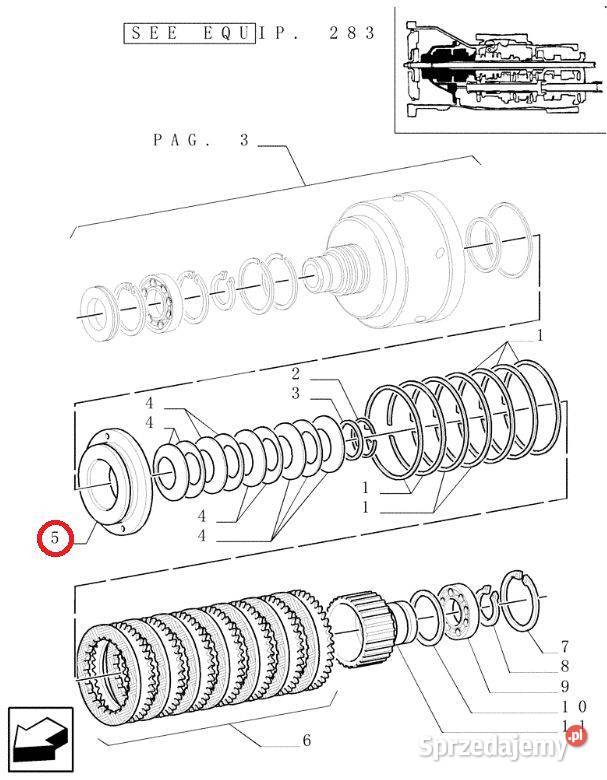 SEE EQUIP. 283

PAG. 3

1
2
3
4
4
1
1
4
4
5
7
8
9
10
11
6

Sprzedajemy.pl