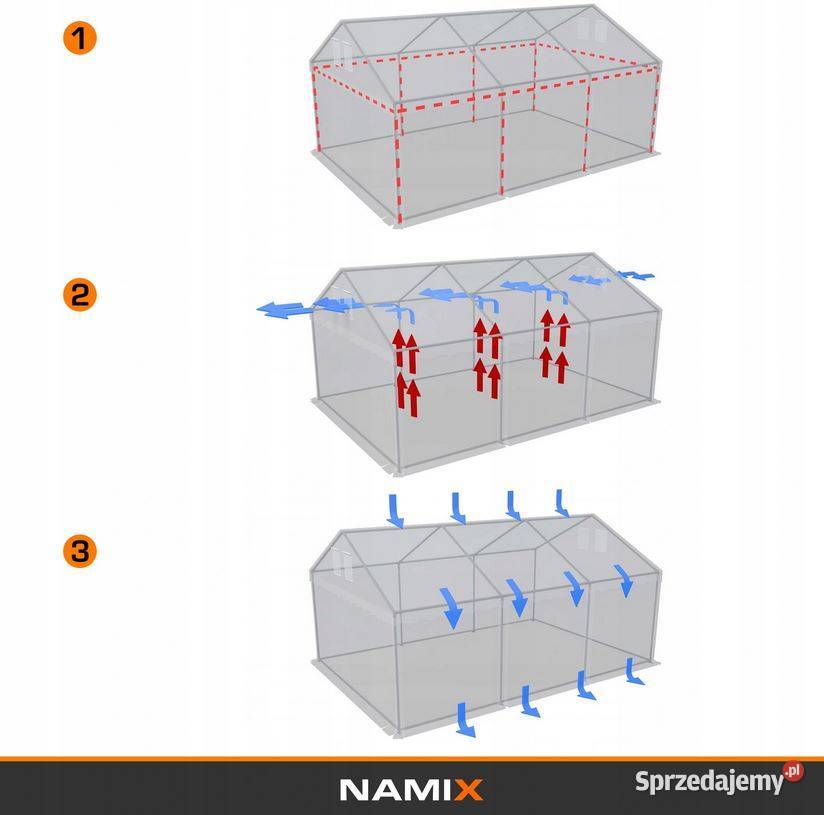 1

2

3

NAMIX

Sprzedajemy.pl