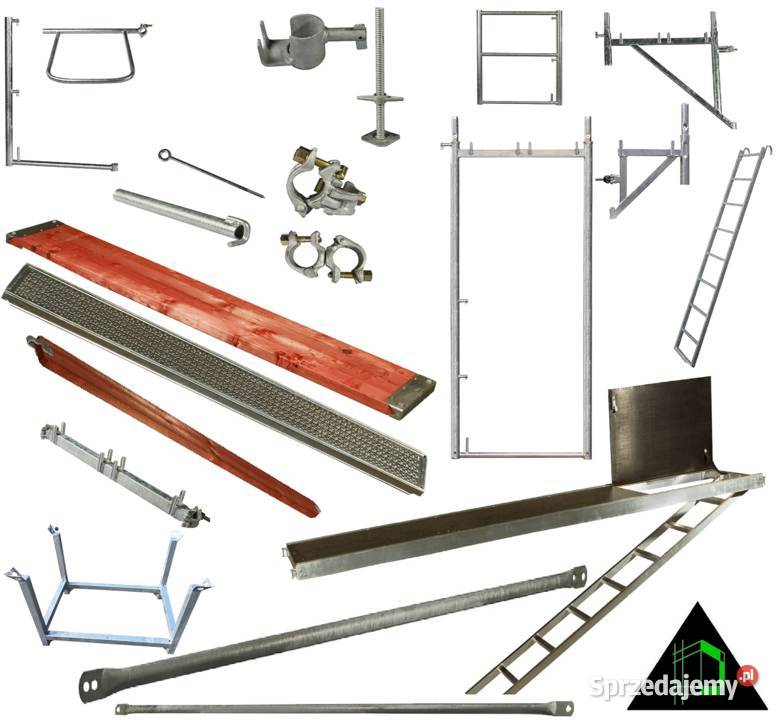 Sprzedajemy.pl