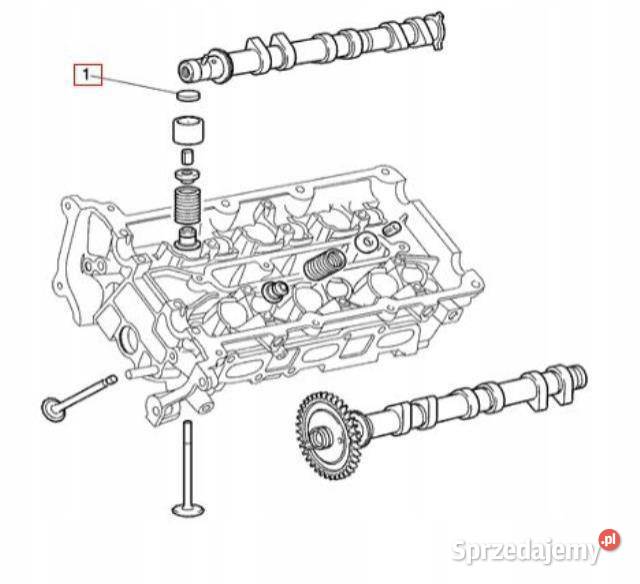 1

Sprzedajemy.pl