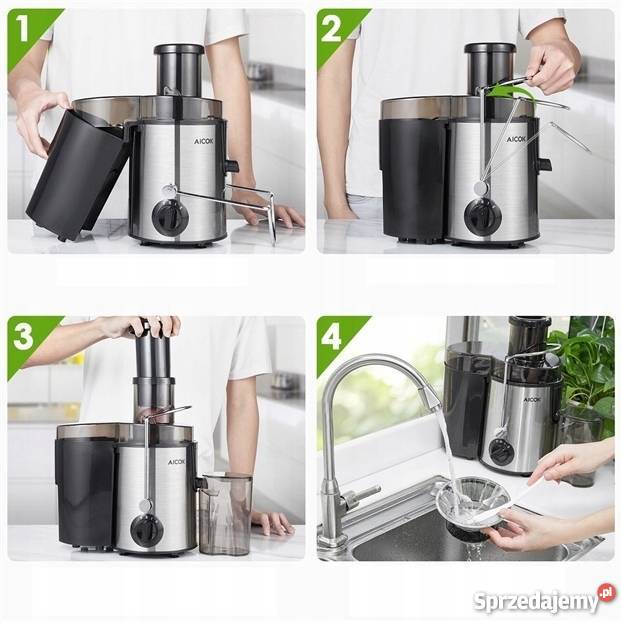 1
AICOK
2
AICOK
3
AICOK
4
AICOK
Sprzedajemy.pl