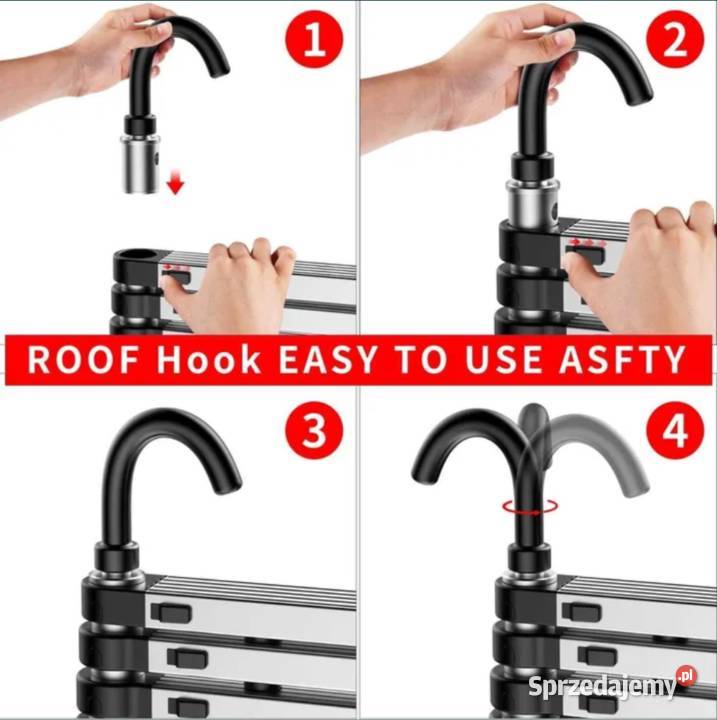 1

2

ROOF Hook EASY TO USE ASFTY

3

4

Sprzedajemy.pl