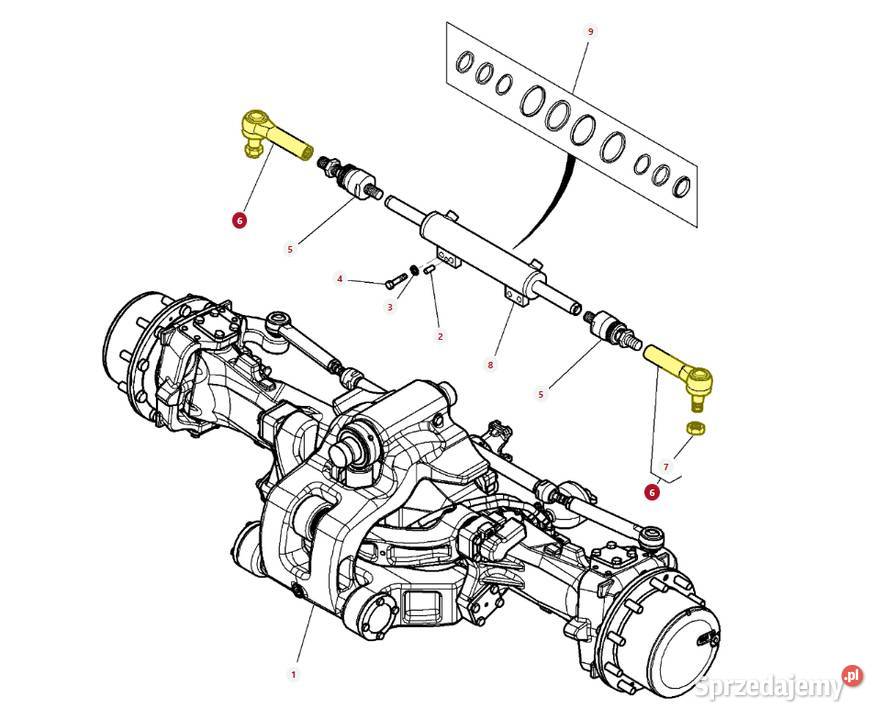 9

6

5

4

3

2

8

5

7

6

1

Sprzedajemy.pl