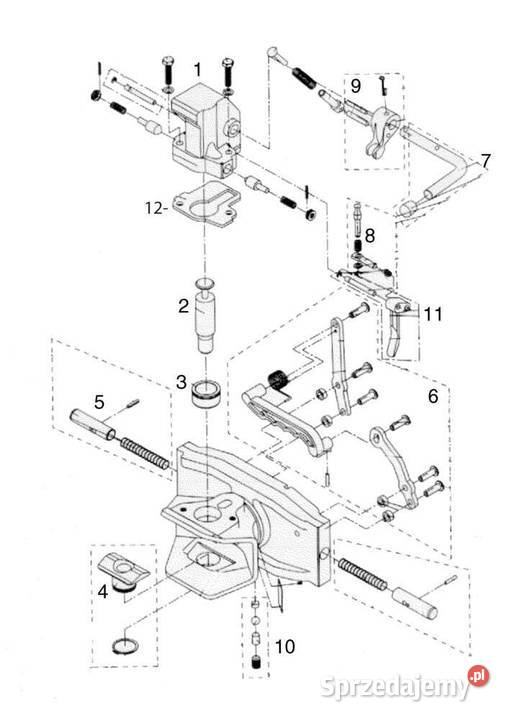 1
9
7
12-
8
2
11
3
5
6
4
10
Sprzedajemy.pl