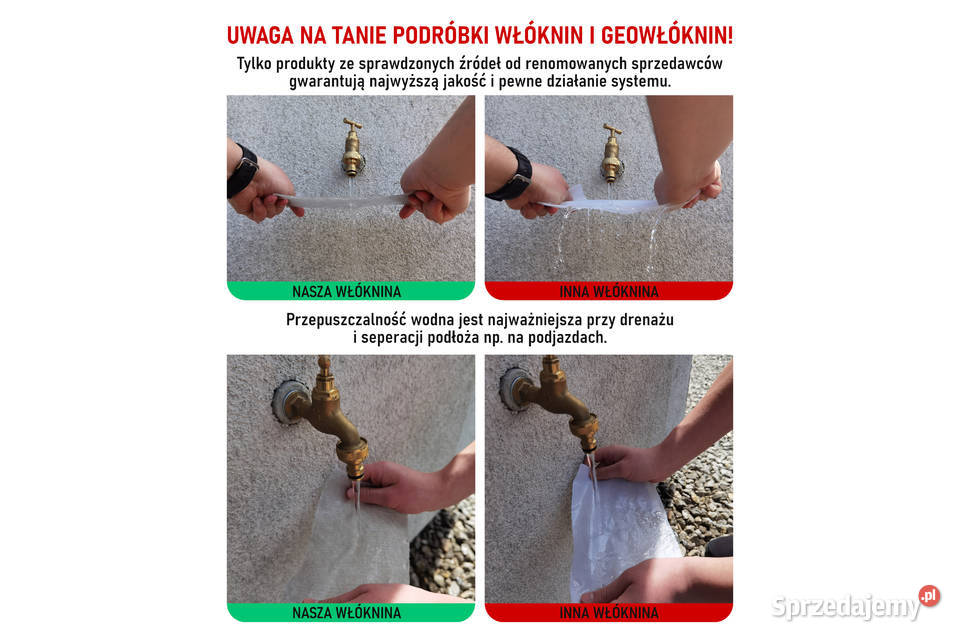 UWAGA NA TANIE PODRÓBKI WŁÓKNIN I GEOWŁÓKNIN!

Tylko produkty ze sprawdzonych źródeł od renomowanych sprzedawców gwarantują najwyższą jakość i pewne działanie systemu.

NASZA WŁÓKNINA

INNA WŁÓKNINA

Przepuszczalność wodna jest najważniejsza przy drenażu i seperacji podłoża np. na podjazdach.

NASZA WŁÓKNINA

INNA WŁÓKNINA

Sprzedajemy.pl