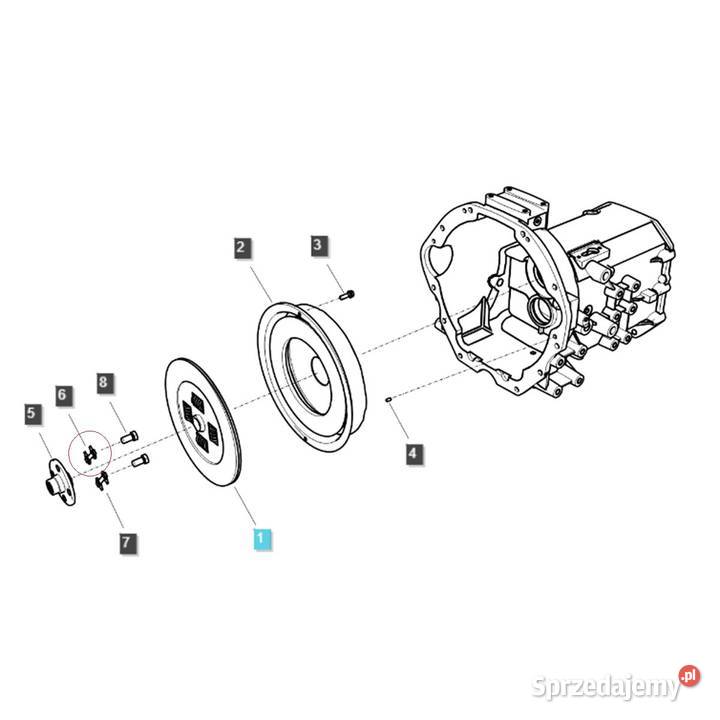 2
3
8
6
5
4
7
1
Sprzedajemy.pl