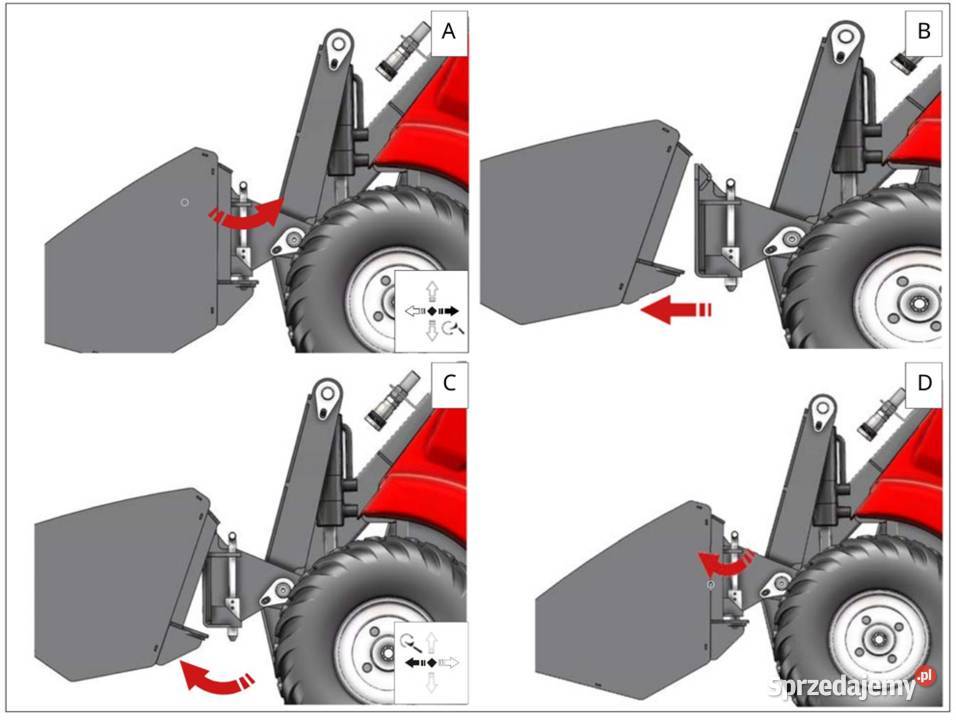 A

B

C

D

sprzedajemy.pl