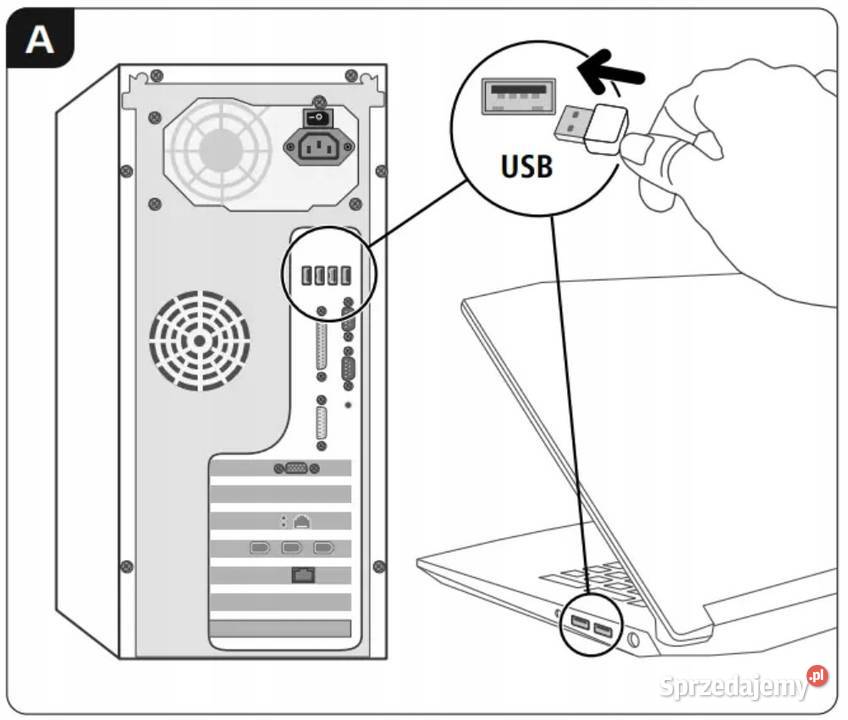 A

USB

Sprzedajemy.pl