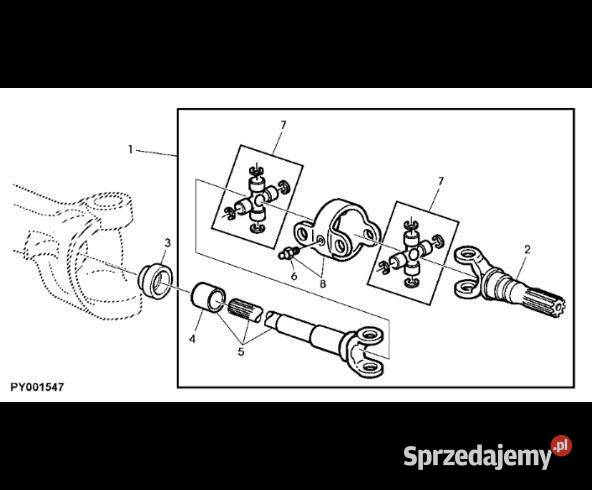 1
7
7
3
2
6
8
4
5
PY001547
Sprzedajemy.pl