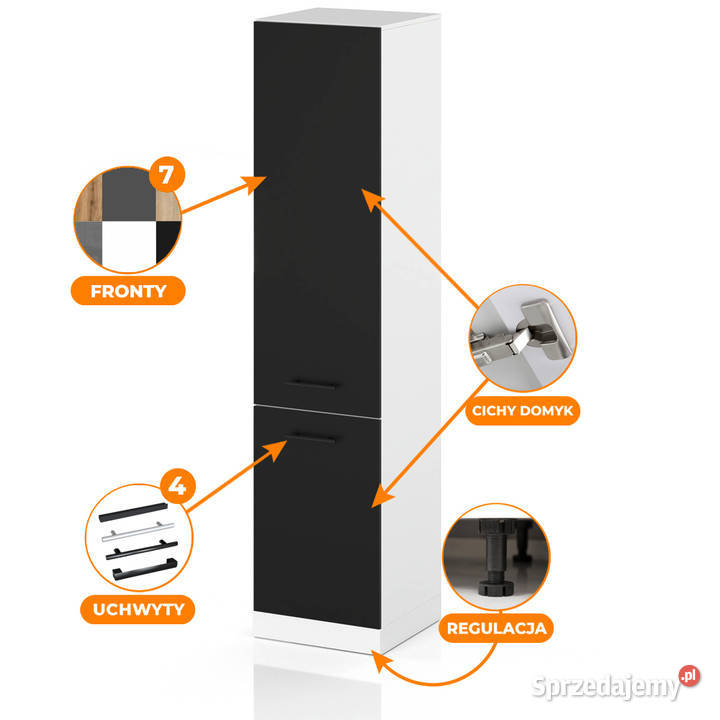 7

FRONTY

CICHY DOMYK

4

UCHWYTY

REGULACJA

Sprzedajemy.pl