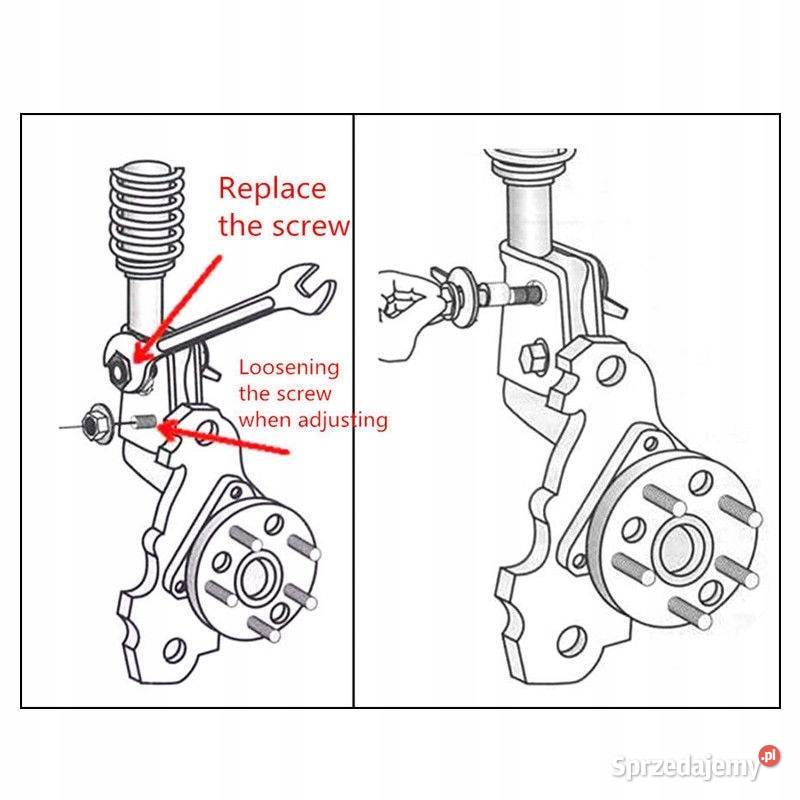 Replace the screw

Loosening the screw when adjusting

Sprzedajemy.pl