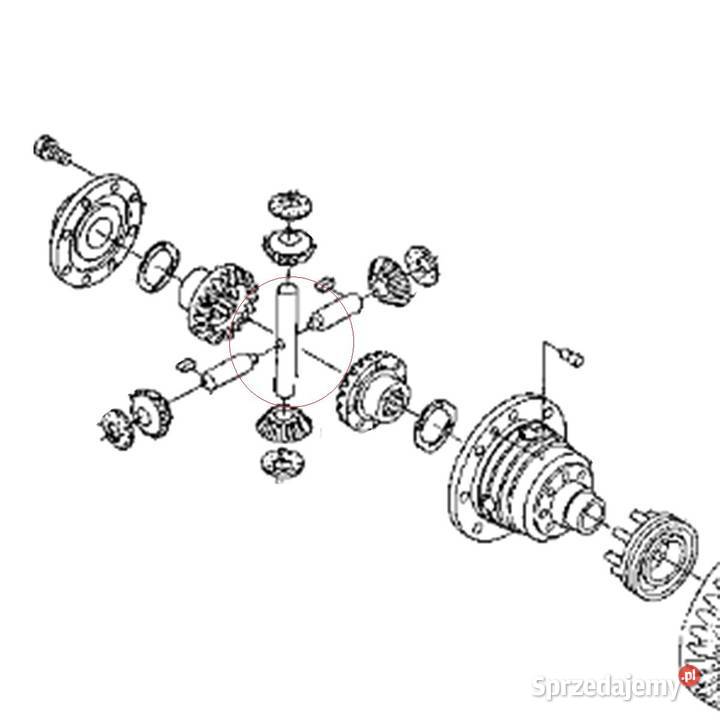 Sprzedajemy.pl