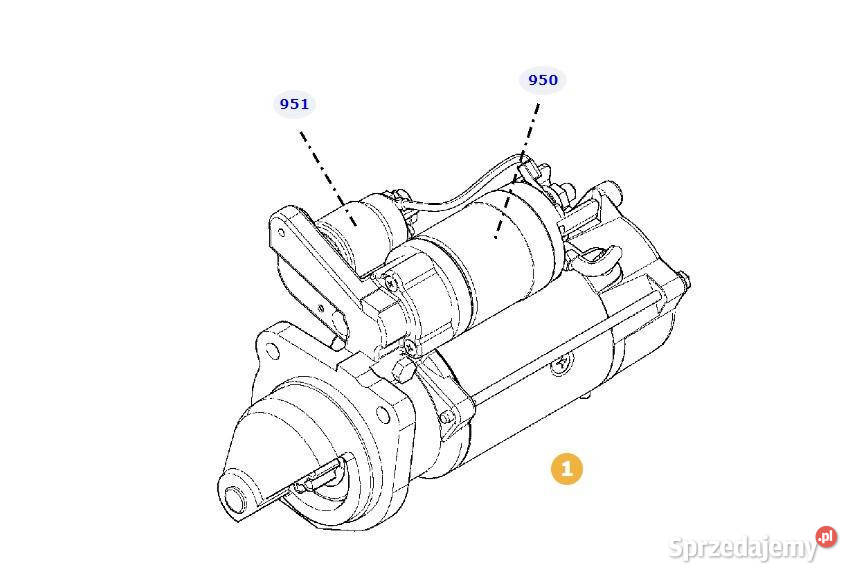 951

950

1

Sprzedajemy.pl