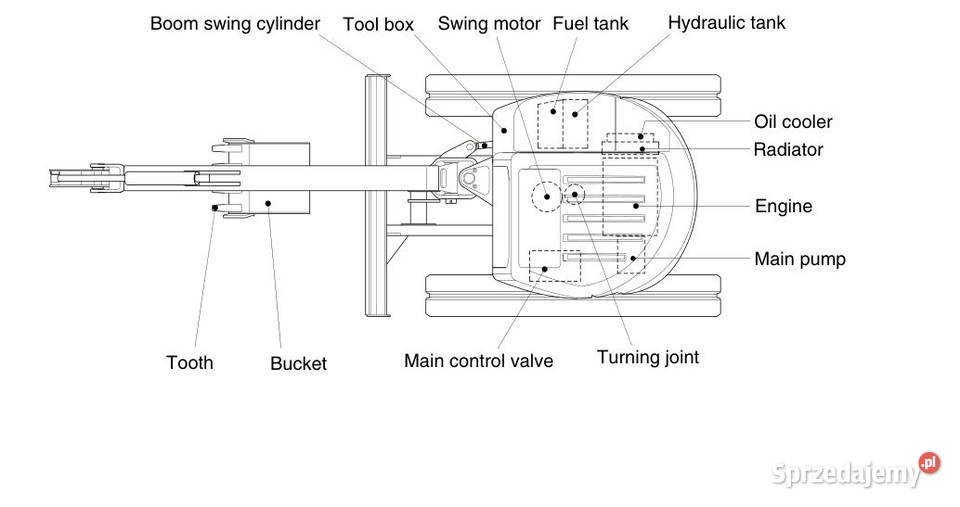 Boom swing cylinder
Tool box
Swing motor
Fuel tank
Hydraulic tank
Oil cooler
Radiator
Engine
Main pump
Tooth
Bucket
Main control valve
Turning joint
Sprzedajemy.pl